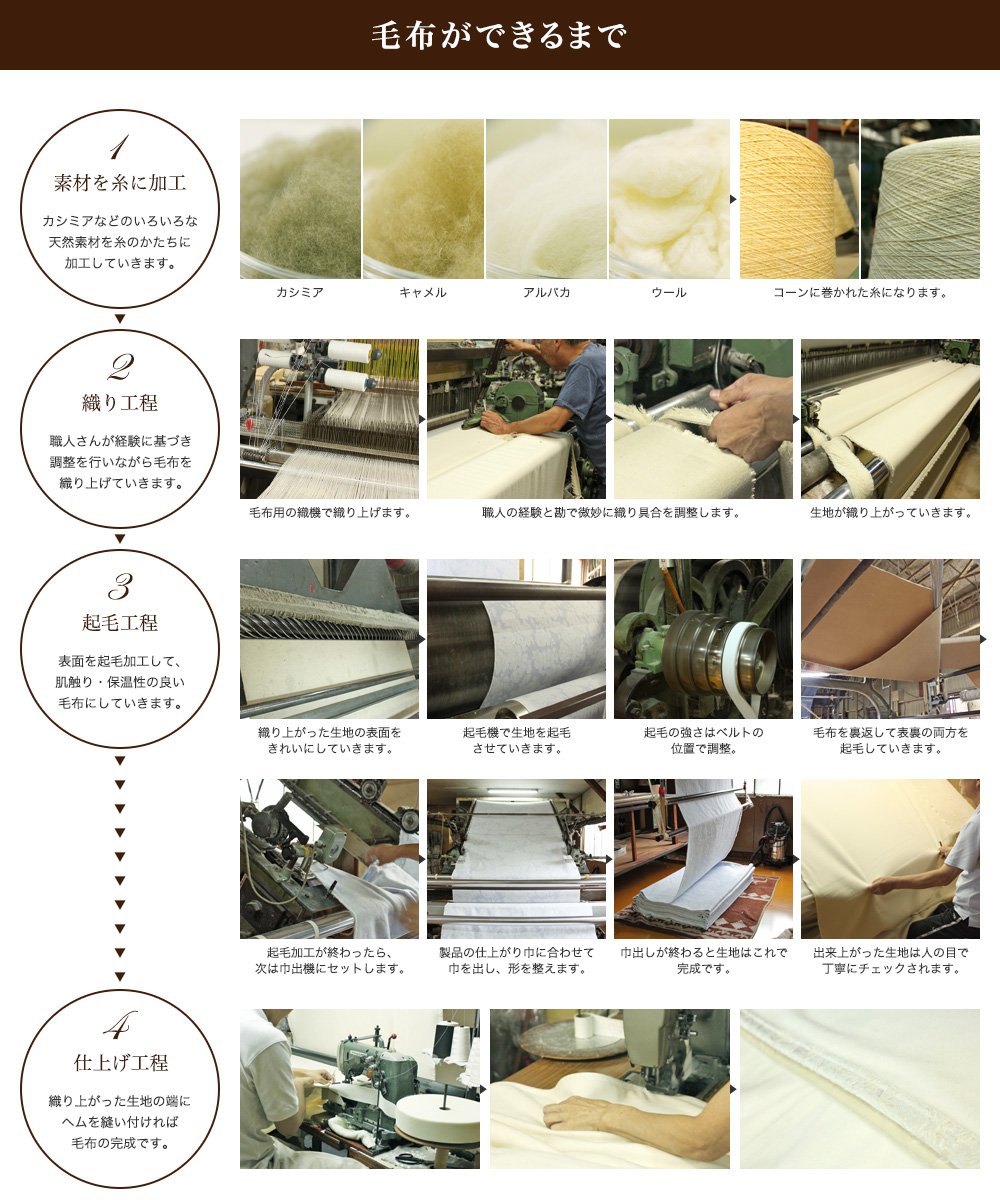 毛布ができるまで

1
素材を糸に加工
カシミアなどのいろいろな天然素材を糸のかたちに加工していきます。

カシミア
キャメル
アルパカ
ウール
コーンに巻かれた糸になります。

2
織り工程
職人さんが経験に基づき調整を行いながら毛布を織り上げていきます。

毛布用の織機で織り上げます。
職人の経験と勘で微妙に織り具合を調整します。
生地が織り上がっていきます。

3
起毛工程
表面を起毛加工して、肌触り・保温性の良い毛布にしていきます。

織り上がった生地の表面をきれいにしていきます。
起毛機で生地を起毛させていきます。
起毛の強さはベルトの位置で調整。
毛布を裏返して表裏の両方を起毛していきます。

起毛加工が終わったら、次は巾出機にセットします。
製品の仕上がり巾に合わせて巾を出し、形を整えます。
巾出しが終わると生地はこれで完成です。
出来上がった生地は人の目で丁寧にチェックされます。

4
仕上げ工程
織り上がった生地の端にヘムを縫い付ければ毛布の完成です。